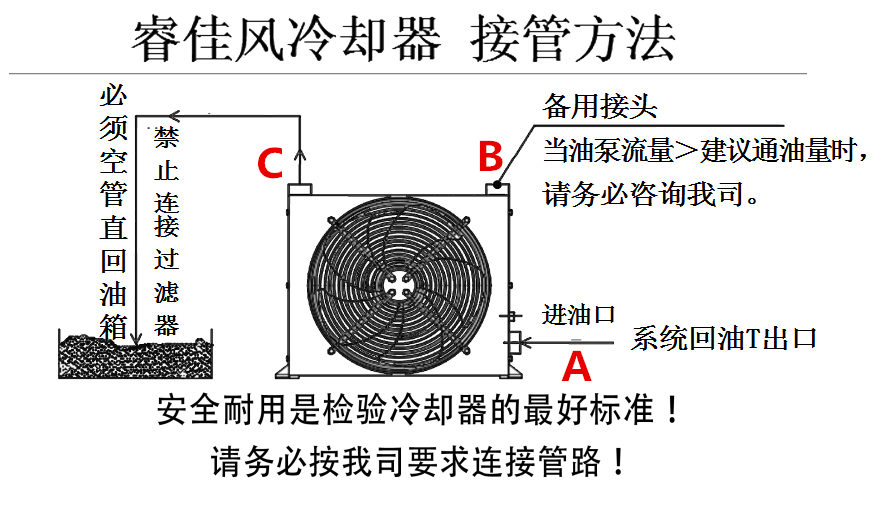 睿佳风冷却器 接管方法

必须空管直回油箱

禁止连接过滤器

C

B

备用接头
当油泵流量>建议通油量时，请务必咨询我司。

进油口

系统回油T出口

A

安全耐用是检验冷却器的最好标准！
请务必按我司要求连接管路！